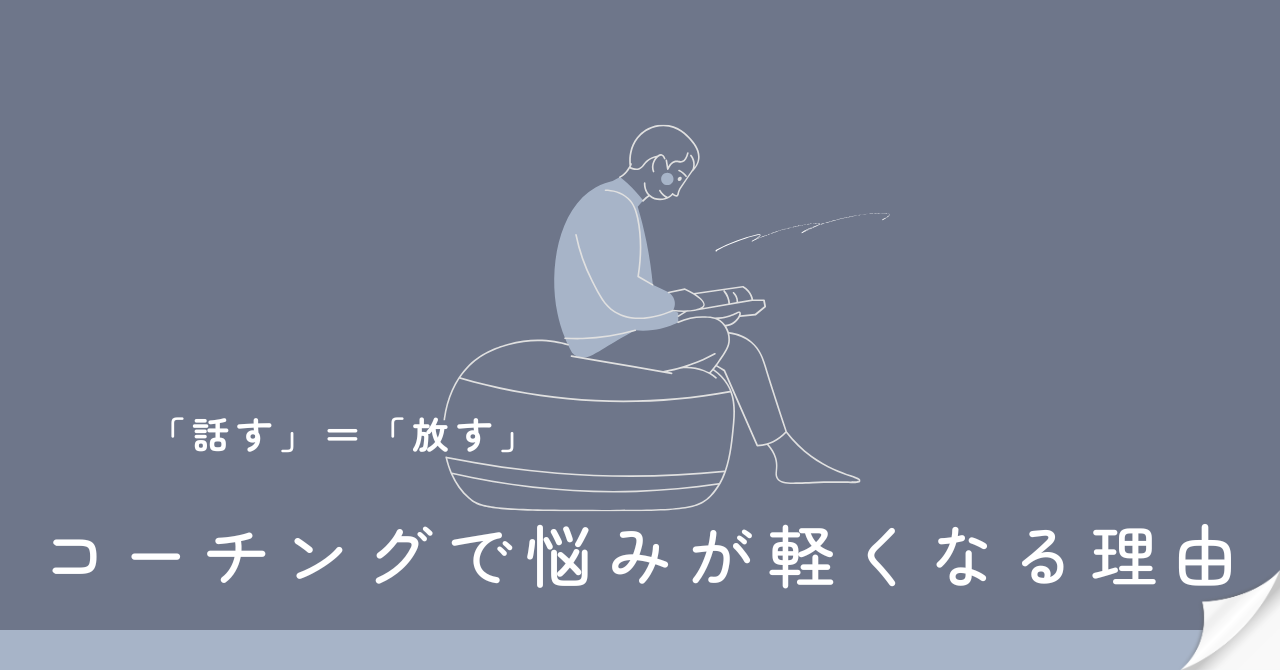 「話す」＝「放す」

コーチングで悩みが軽くなる理由